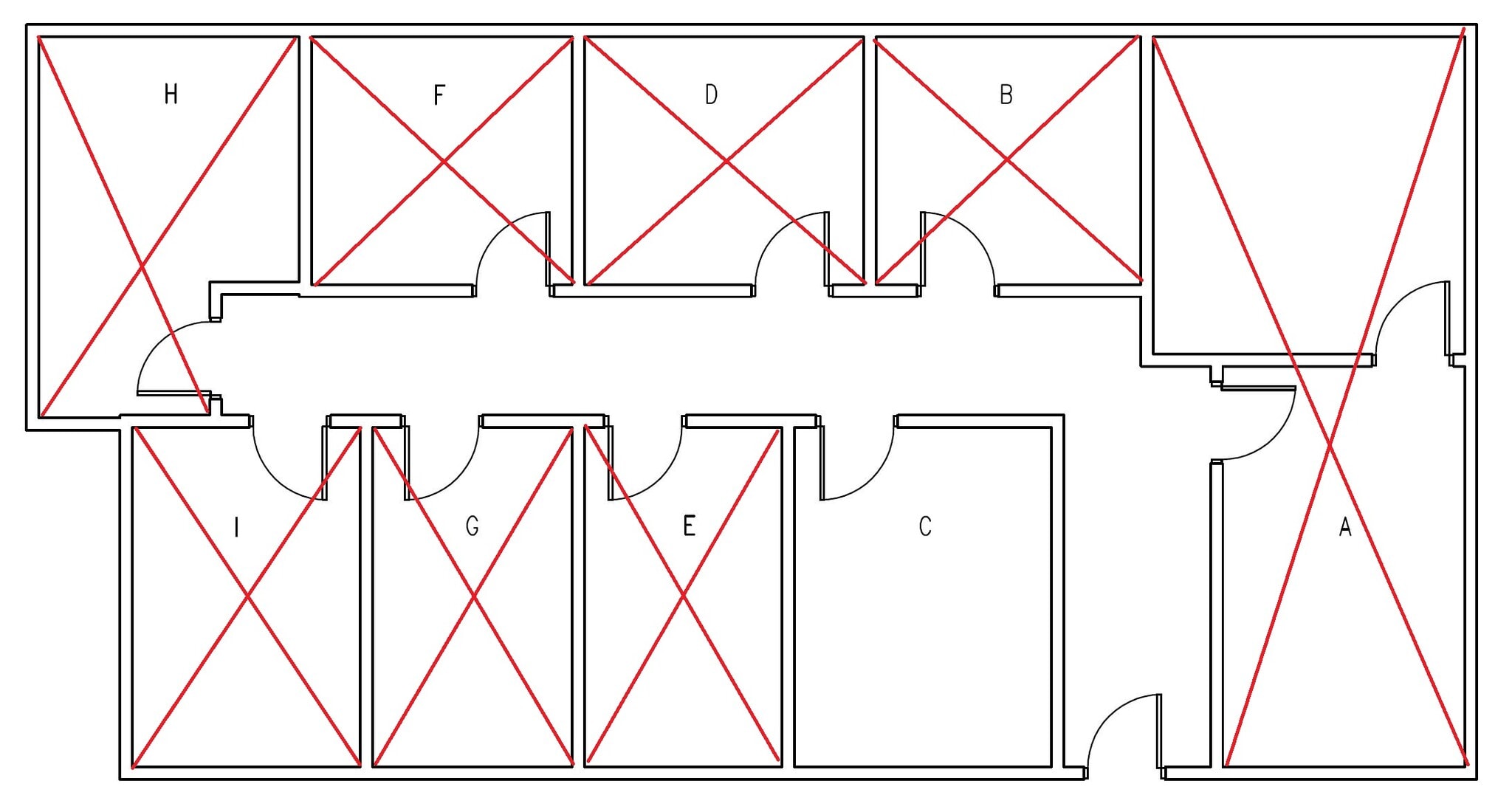 H
F
D
B
I
G
E
C
A